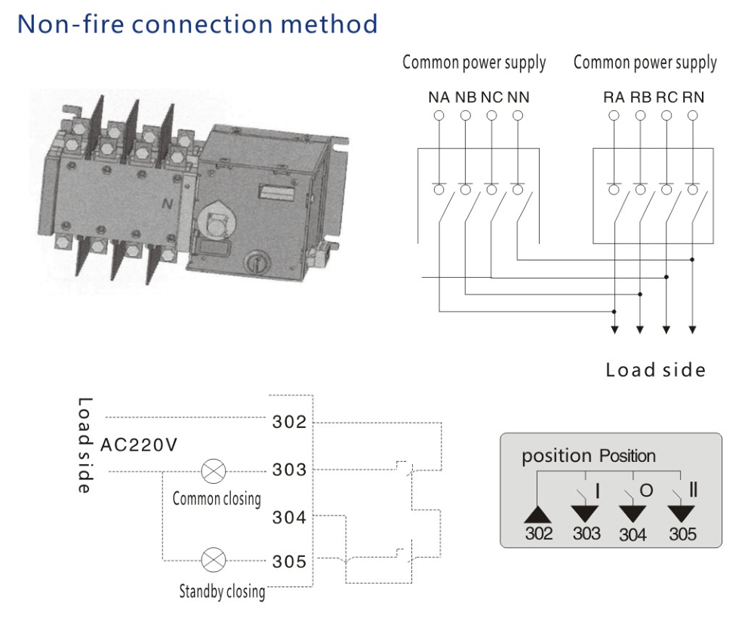 Non-fire connection method

N

Common power supply

NA NB NC NN

Common power supply

RA RB RC RN

Load side

Load side

AC220V

302

303

Common closing

304

305

Standby closing

position Position

I O II

302 303 304 305